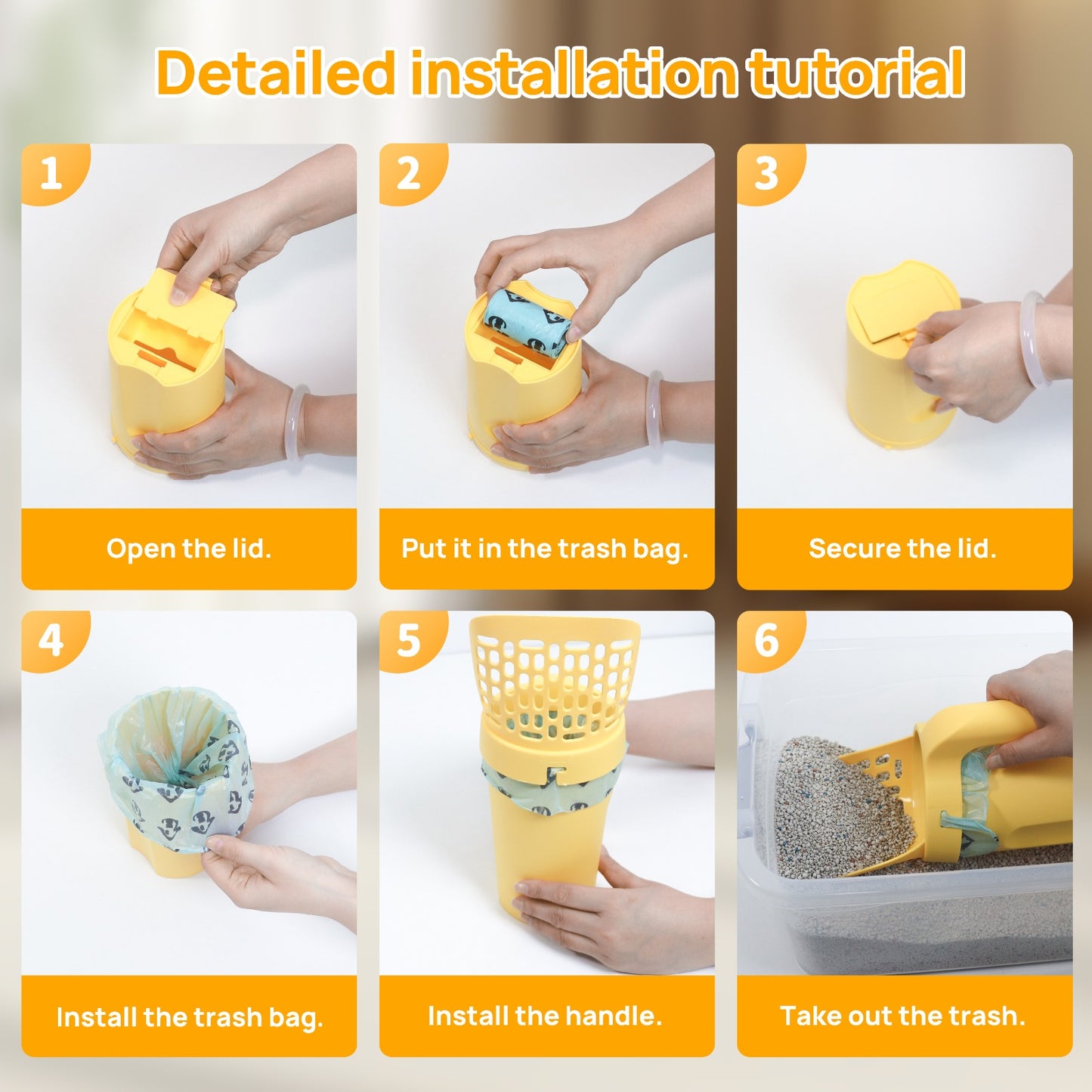 Detailed installation tutorial

1

Open the lid.

2

Put it in the trash bag.

3

Secure the lid.

4

Install the trash bag.

5

Install the handle.

6

Take out the trash.